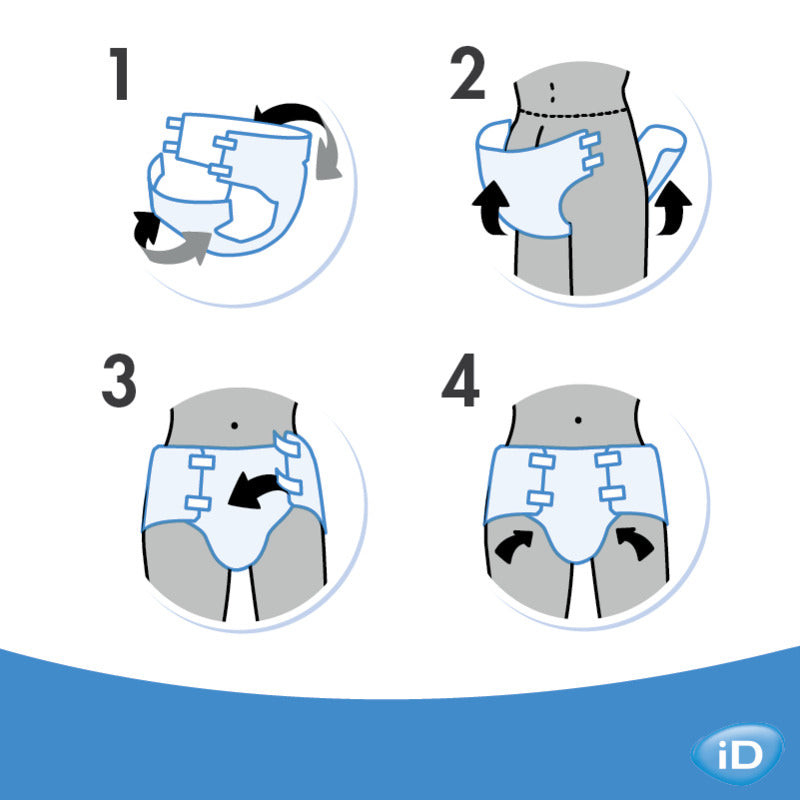 1

2

3

4

iD