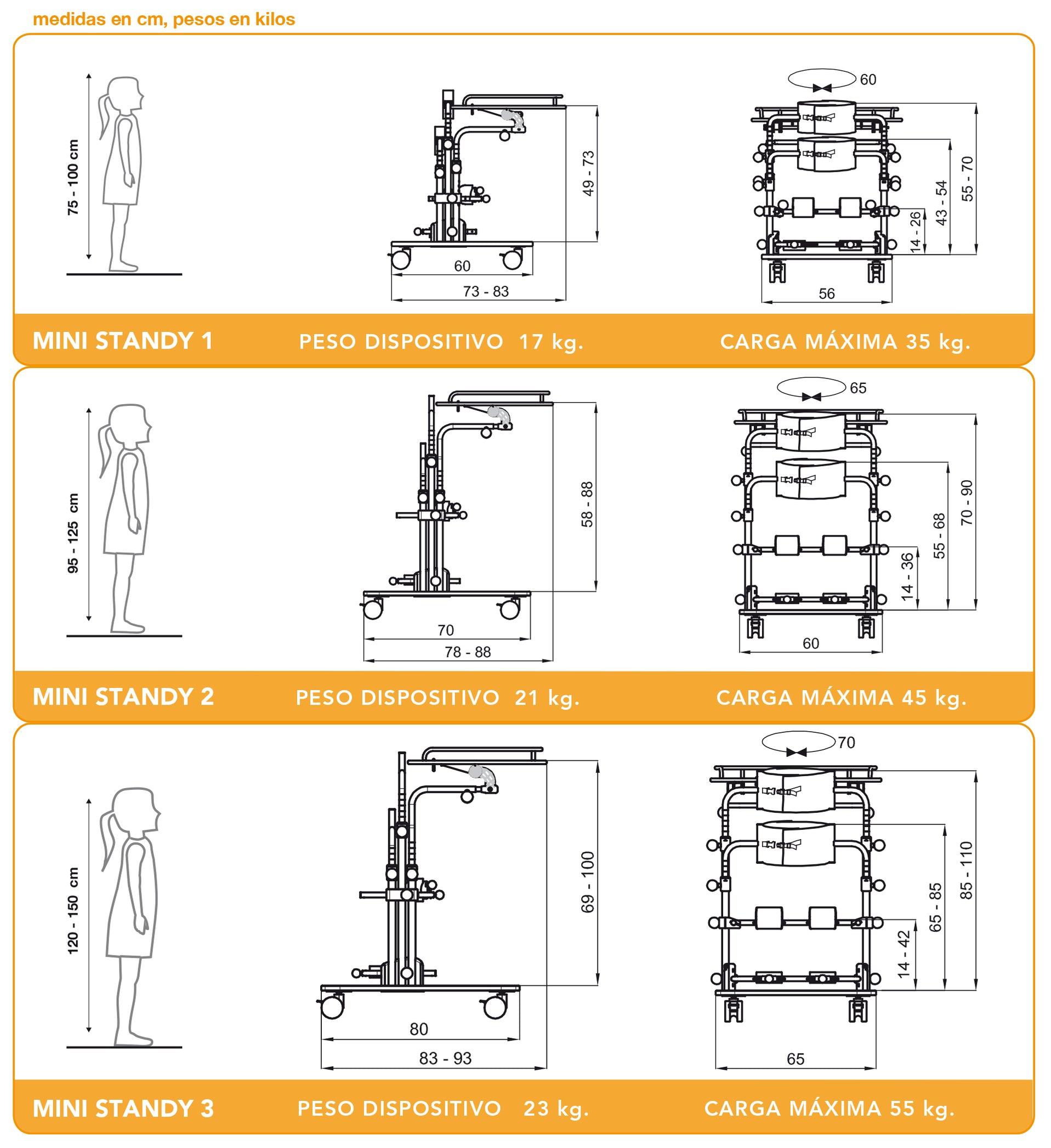 medidas en cm, pesos en kilos

75 - 100 cm

49 - 73

60

73 - 83

60

55 - 70

43 - 54

14 - 26

56

MINI STANDY 1 PESO DISPOSITIVO 17 kg. CARGA MÁXIMA 35 kg.

95 - 125 cm

58 - 88

70

78 - 88

65

70 - 90

55 - 68

14 - 36

60

MINI STANDY 2 PESO DISPOSITIVO 21 kg. CARGA MÁXIMA 45 kg.

120 - 150 cm

69 - 100

80

83 - 93

70

85 - 110

65 - 85

14 - 42

65

MINI STANDY 3 PESO DISPOSITIVO 23 kg. CARGA MÁXIMA 55 kg.