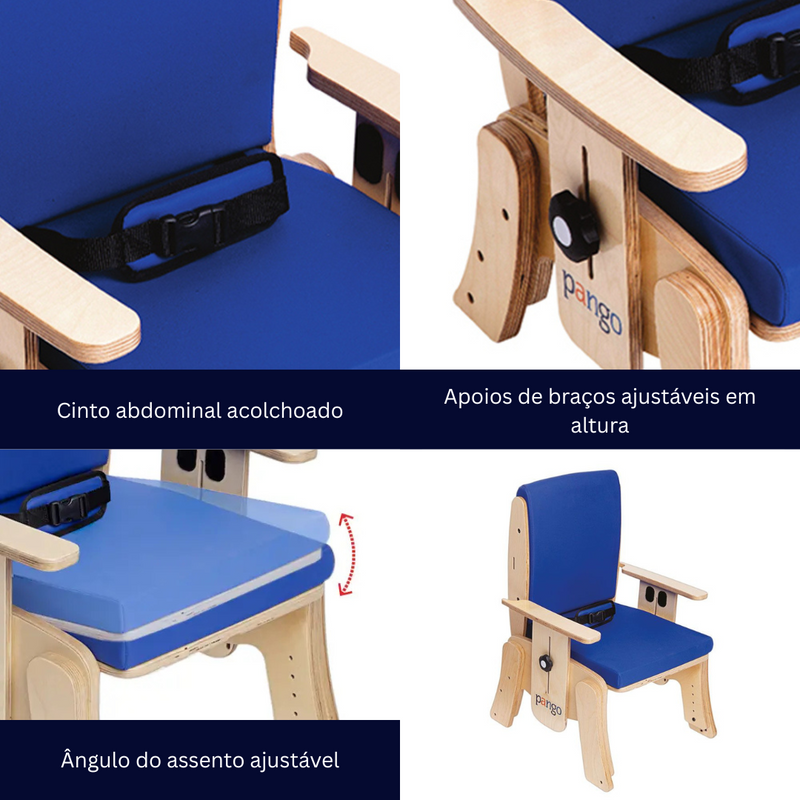 pango

Cinto abdominal acolchoado

Apoios de braços ajustáveis em altura

Ângulo do assento ajustável

pango